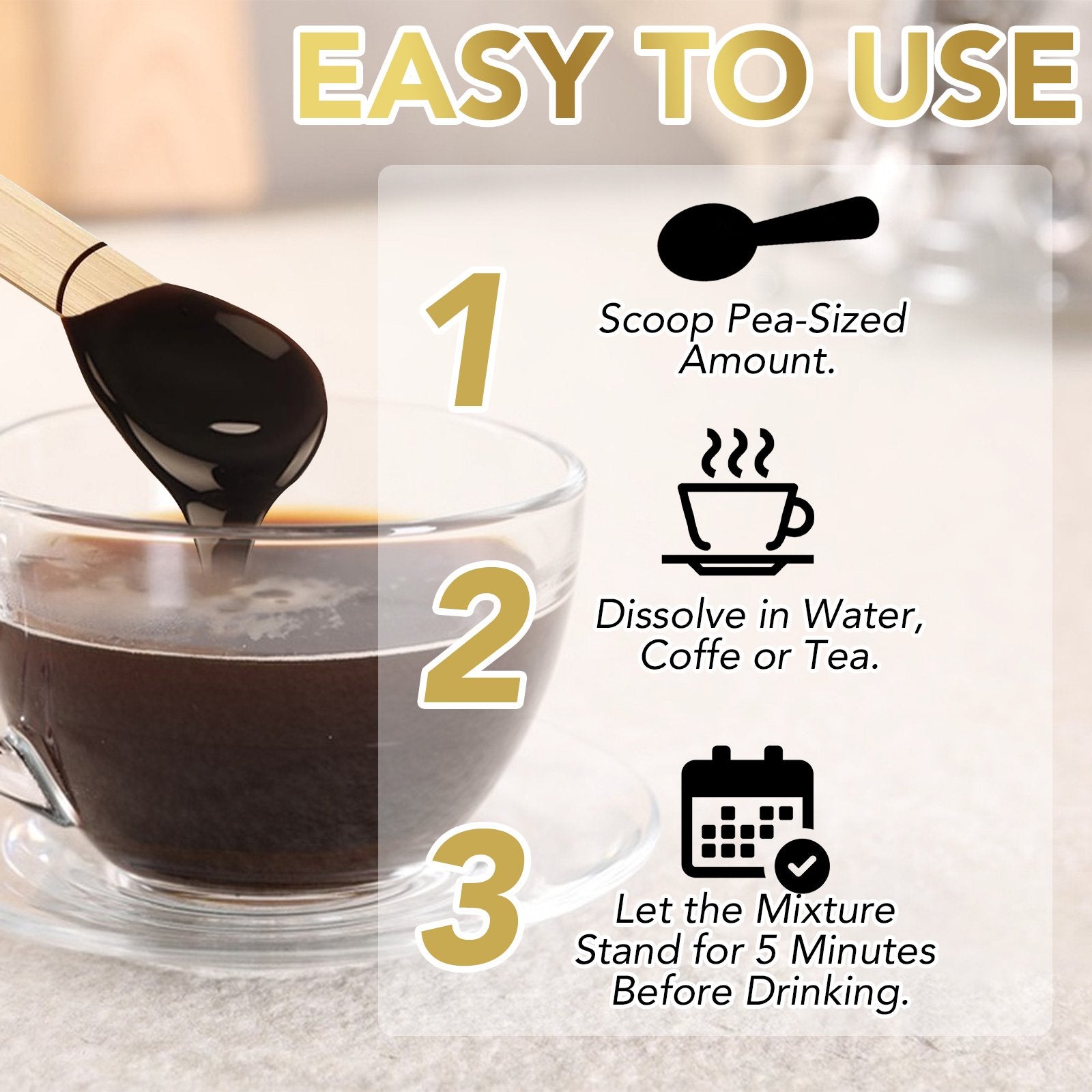 EASY TO USE

1
Scoop Pea-Sized Amount.

2
Dissolve in Water, Coffe or Tea.

3
Let the Mixture Stand for 5 Minutes Before Drinking.